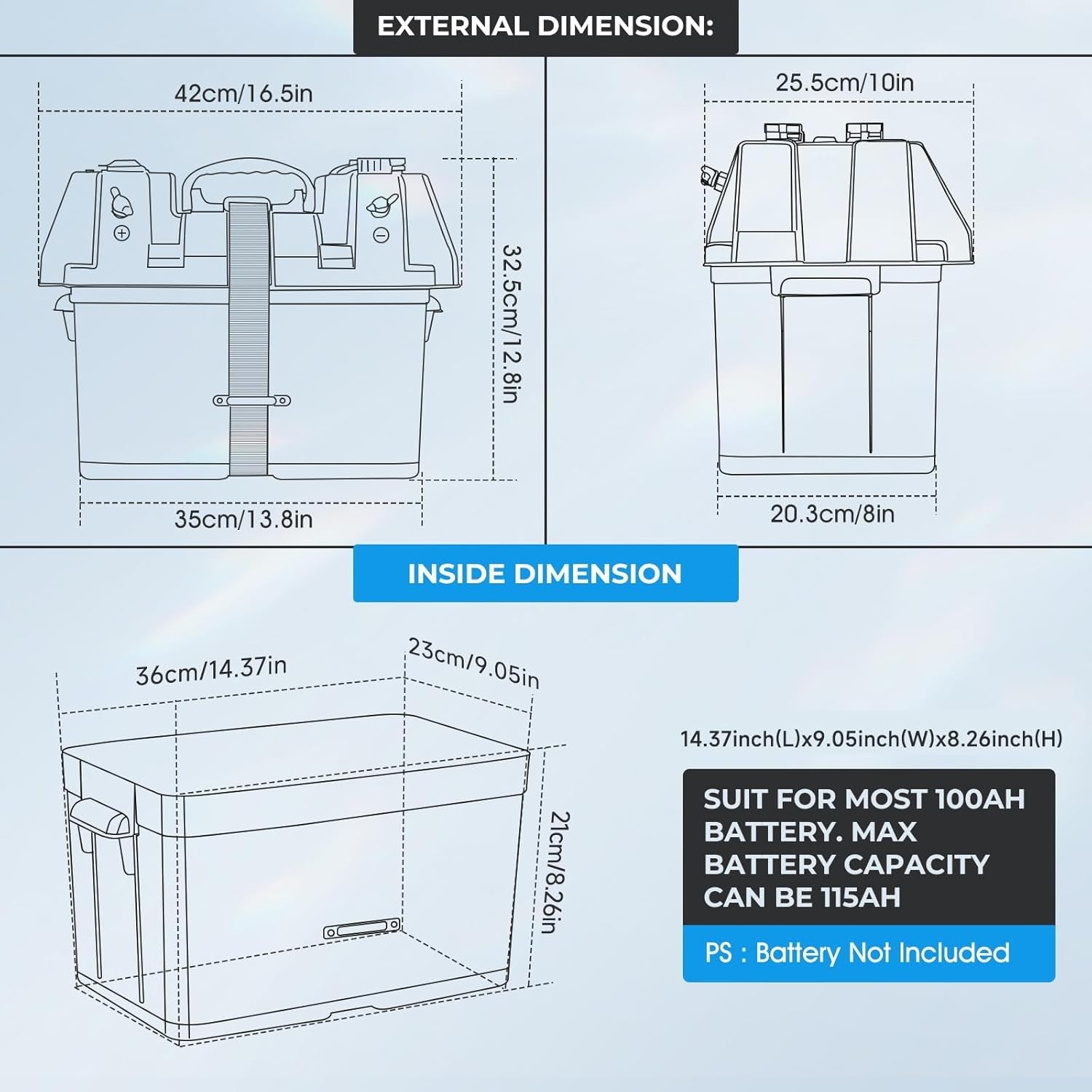 EXTERNAL DIMENSION:

42cm/16.5in

32.5cm/12.8in

35cm/13.8in

25.5cm/10in

20.3cm/8in

INSIDE DIMENSION

36cm/14.37in

23cm/9.05in

21cm/8.26in

14.37inch(L)x9.05inch(W)x8.26inch(H)

SUIT FOR MOST 100AH BATTERY. MAX BATTERY CAPACITY CAN BE 115AH

PS : Battery Not Included