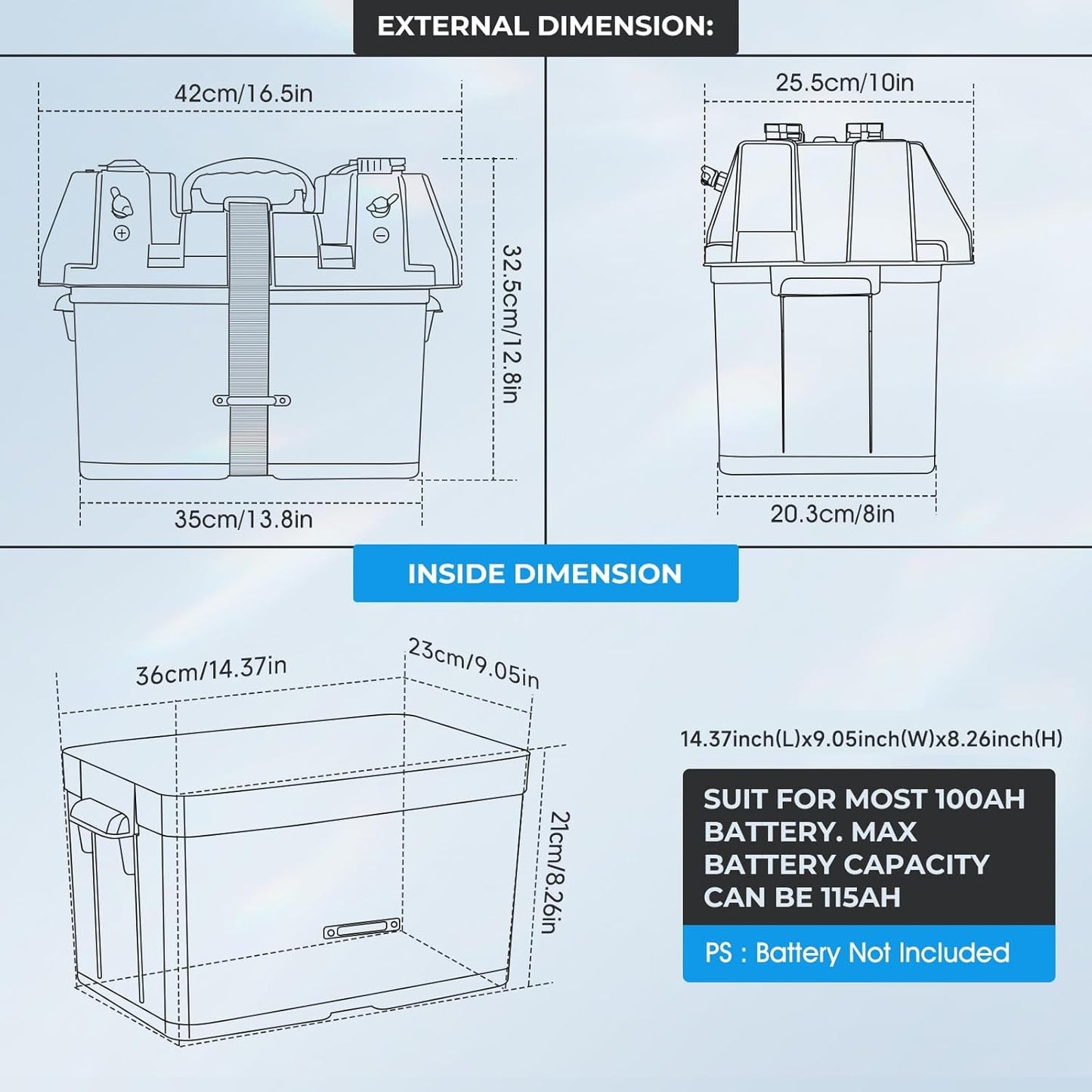 EXTERNAL DIMENSION:

42cm/16.5in

32.5cm/12.8in

35cm/13.8in

25.5cm/10in

20.3cm/8in

INSIDE DIMENSION

36cm/14.37in

23cm/9.05in

21cm/8.26in

14.37inch(L)x9.05inch(W)x8.26inch(H)

SUIT FOR MOST 100AH BATTERY. MAX BATTERY CAPACITY CAN BE 115AH

PS : Battery Not Included